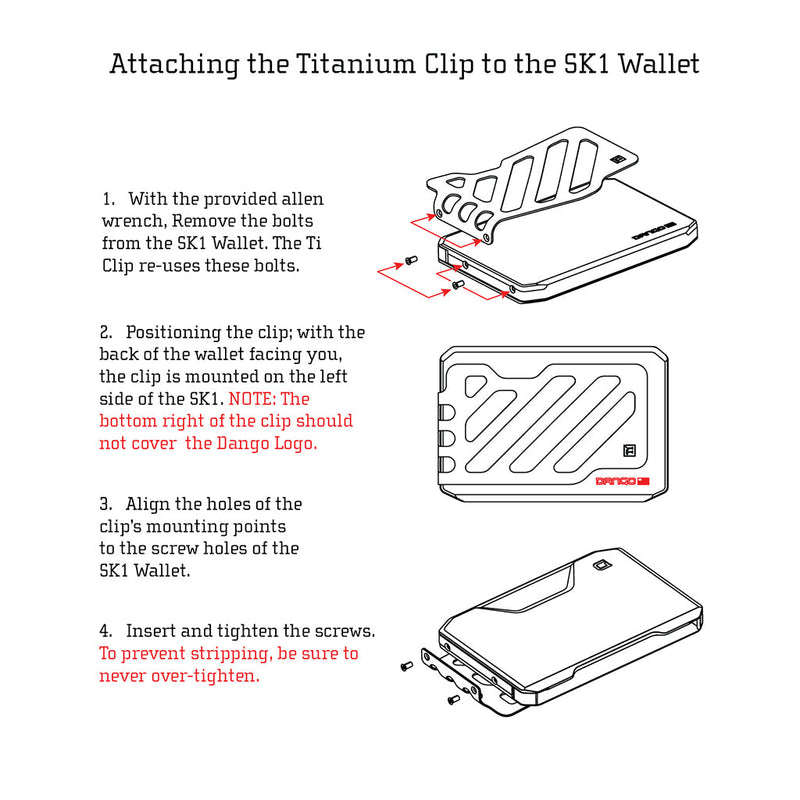 Attaching the Titanium Clip to the SK1 Wallet

1. With the provided allen wrench, Remove the bolts from the SK1 Wallet. The Ti Clip re-uses these bolts.

DANGO

2. Positioning the clip; with the back of the wallet facing you, the clip is mounted on the left side of the SK1. NOTE: The bottom right of the clip should not cover the Dango Logo.

DANGO

3. Align the holes of the clip's mounting points to the screw holes of the SK1 Wallet.

4. Insert and tighten the screws. To prevent stripping, be sure to never over-tighten.